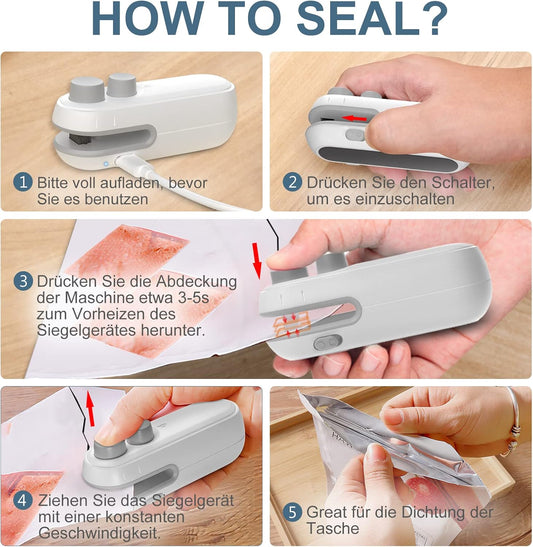 HOW TO SEAL?

1 Bitte voll aufladen, bevor Sie es benutzen

2 Drücken Sie den Schalter, um es einzuschalten

3 Drücken Sie die Abdeckung der Maschine etwa 3-5s zum Vorheizen des Siegelgerätes herunter.

4 Ziehen Sie das Siegelgerät mit einer konstanten Geschwindigkeit.

5 Great für die Dichtung der Tasche